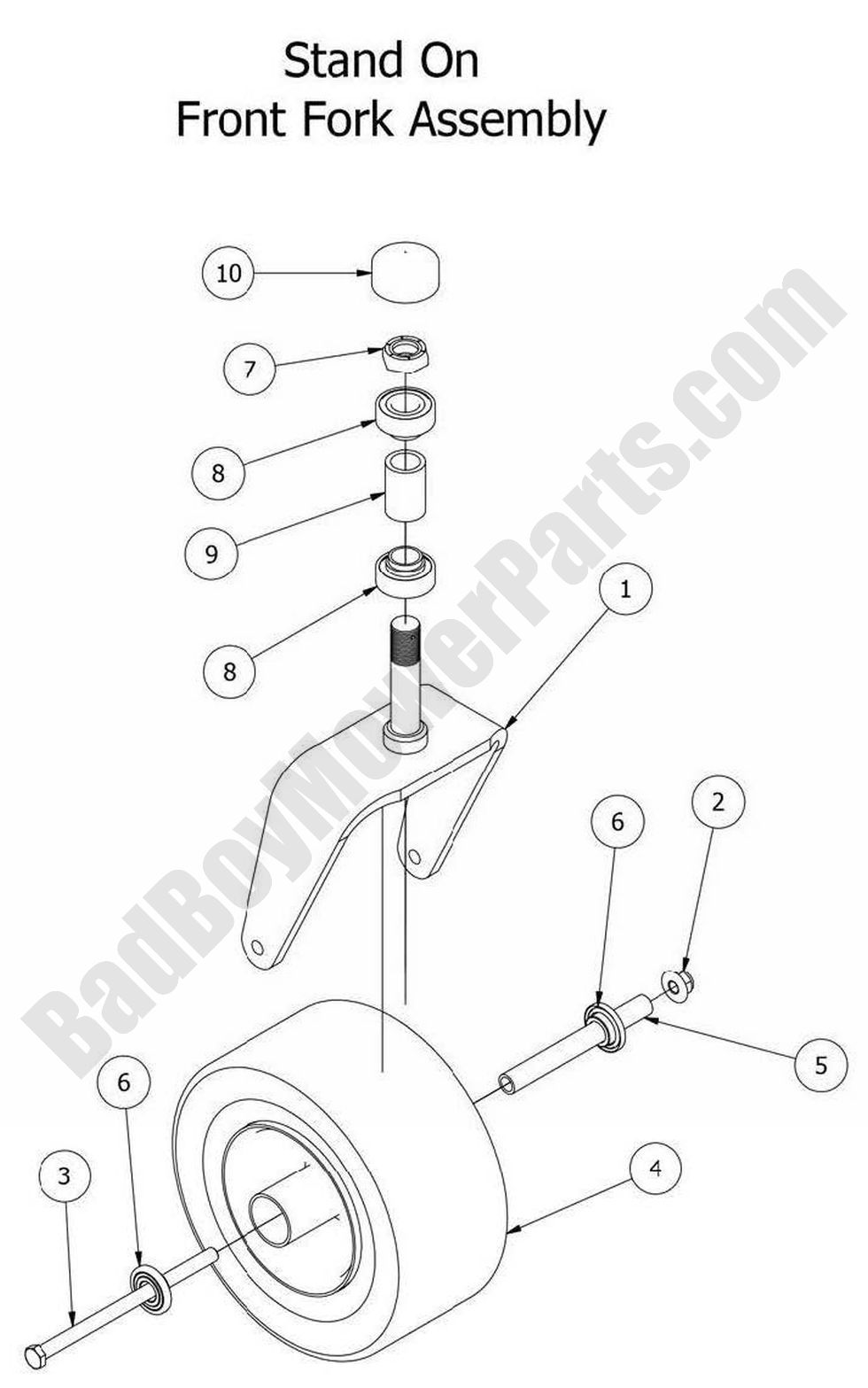 Stand On
Front Fork Assembly

10
7
8
9
8
1
6
2
5
6
3
4

BadBoyMowerParts.com